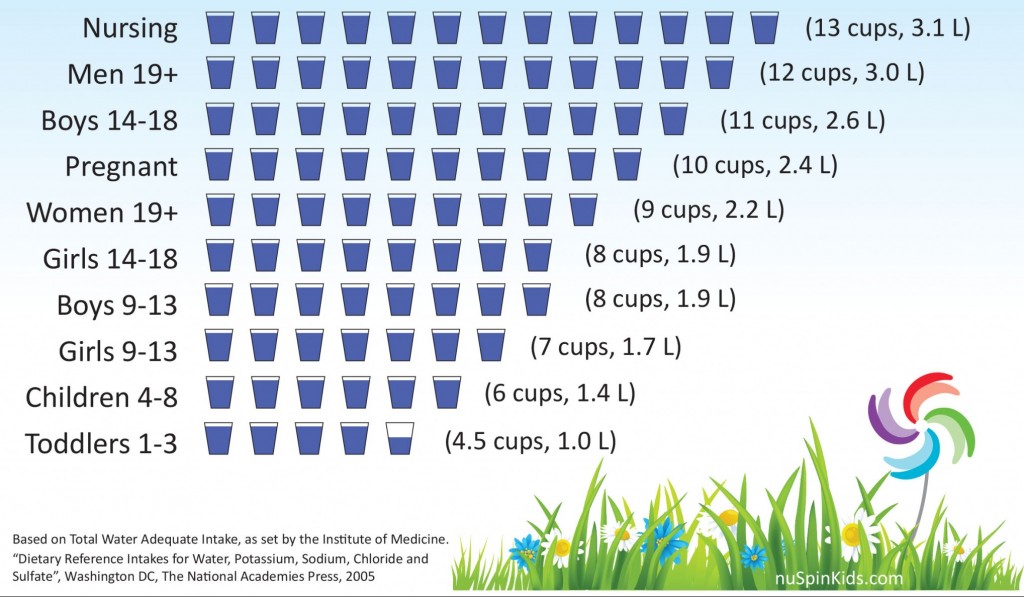 Nursing (13 cups, 3.1 L)

Men 19+ (12 cups, 3.0 L)

Boys 14-18 (11 cups, 2.6 L)

Pregnant (10 cups, 2.4 L)

Women 19+ (9 cups, 2.2 L)

Girls 14-18 (8 cups, 1.9 L)

Boys 9-13 (8 cups, 1.9 L)

Girls 9-13 (7 cups, 1.7 L)

Children 4-8 (6 cups, 1.4 L)

Toddlers 1-3 (4.5 cups, 1.0 L)

Based on Total Water Adequate Intake, as set by the Institute of Medicine. "Dietary Reference Intakes for Water, Potassium, Sodium, Chloride and Sulfate", Washington DC, The National Academies Press, 2005

nuSpinKids.com